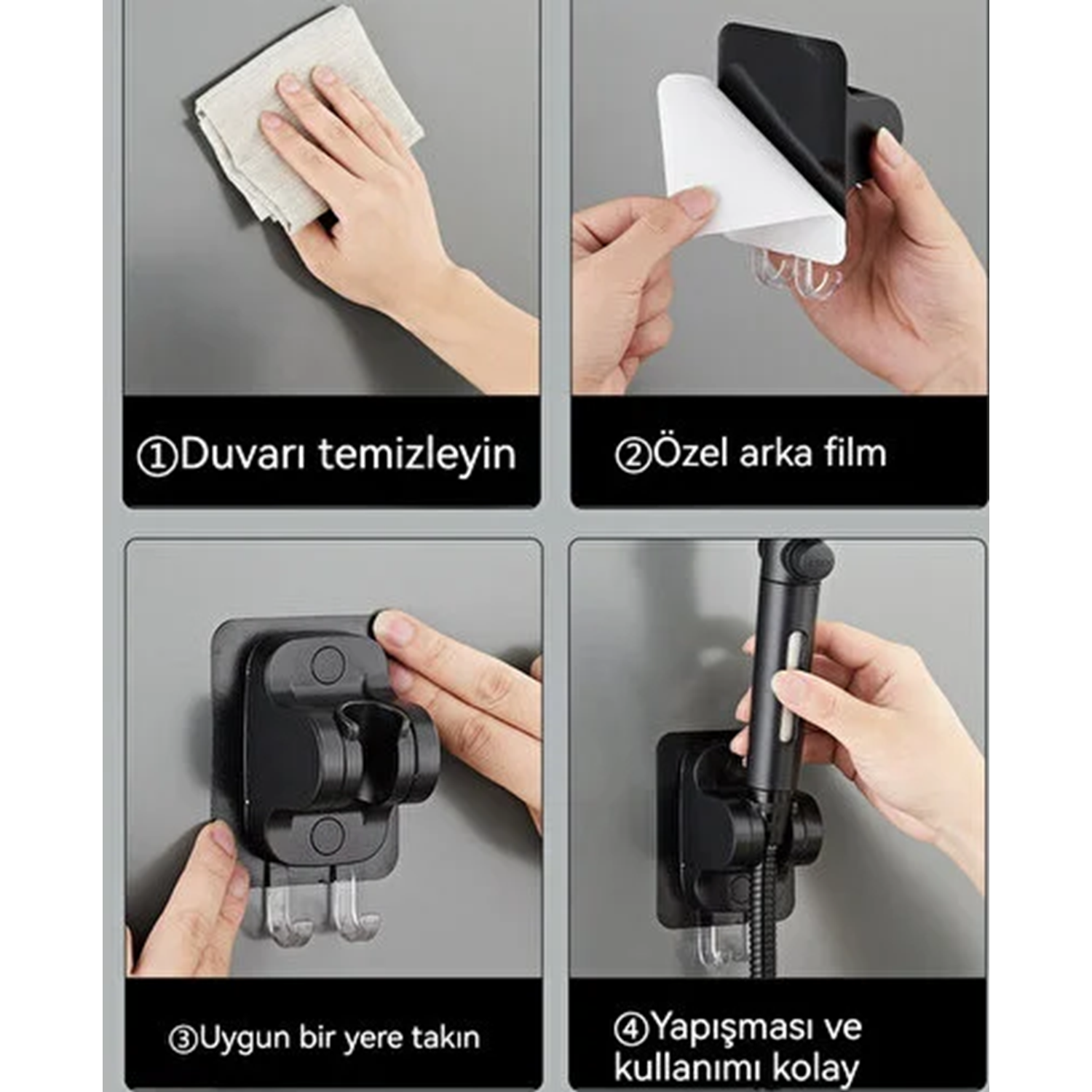 ①Duvarı temizleyin

②Özel arka film

③Uygun bir yere takın

④Yapışması ve kullanımı kolay